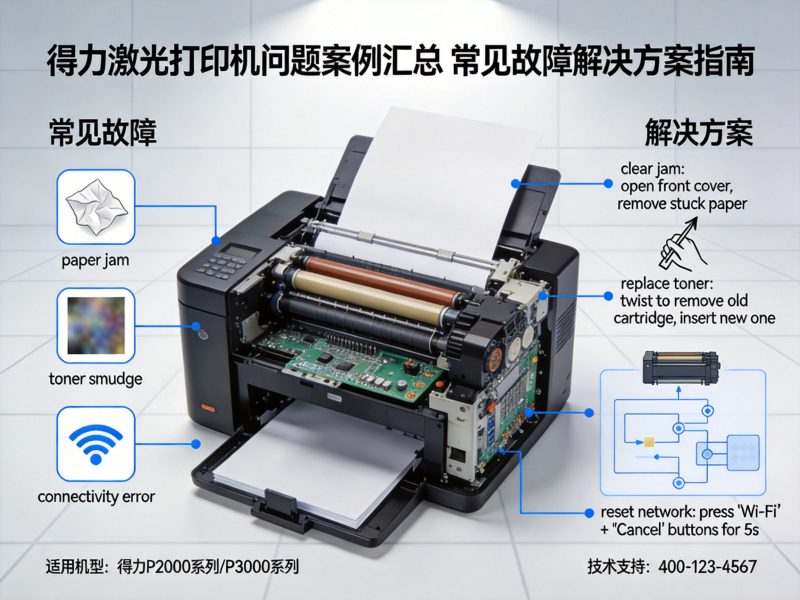 得力激光打印机问题案例汇总 常见故障解决方案指南

常见故障

paper jam

toner smudge

connectivity error

解决方案

clear jam: open front cover, remove stuck paper

replace toner: twist to remove old cartridge, insert new one

reset network: press 'Wi-Fi' + "Cancel' buttons for 5s

适用机型：得力P2000系列/P3000系列

技术支持：400-123-4567