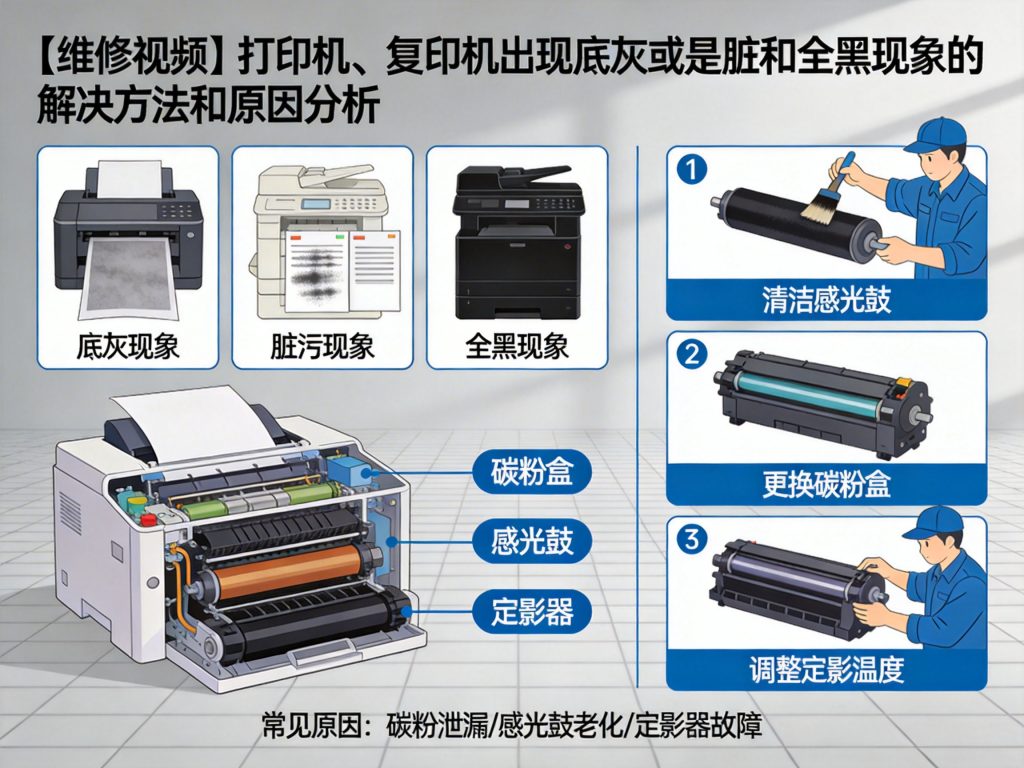 【维修视频】打印机、复印机出现底灰或是脏和全黑现象的解决方法和原因分析

底灰现象

脏污现象

全黑现象

碳粉盒

感光鼓

定影器

1 清洁感光鼓

2 更换碳粉盒

3 调整定影温度

常见原因：碳粉泄漏/感光鼓老化/定影器故障