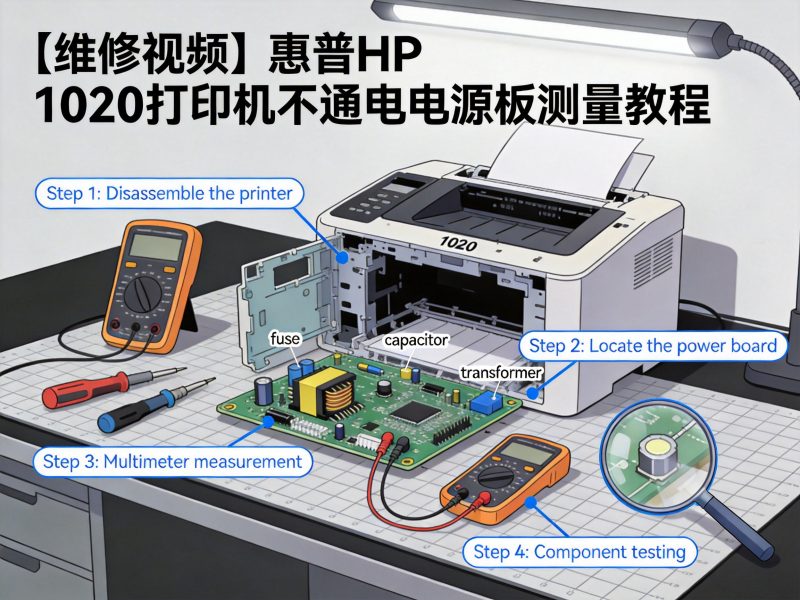 【维修视频】惠普HP 1020打印机不通电电源板测量教程

Step 1: Disassemble the printer

1020

fuse

capacitor

transformer

Step 2: Locate the power board

Step 3: Multimeter measurement

Step 4: Component testing